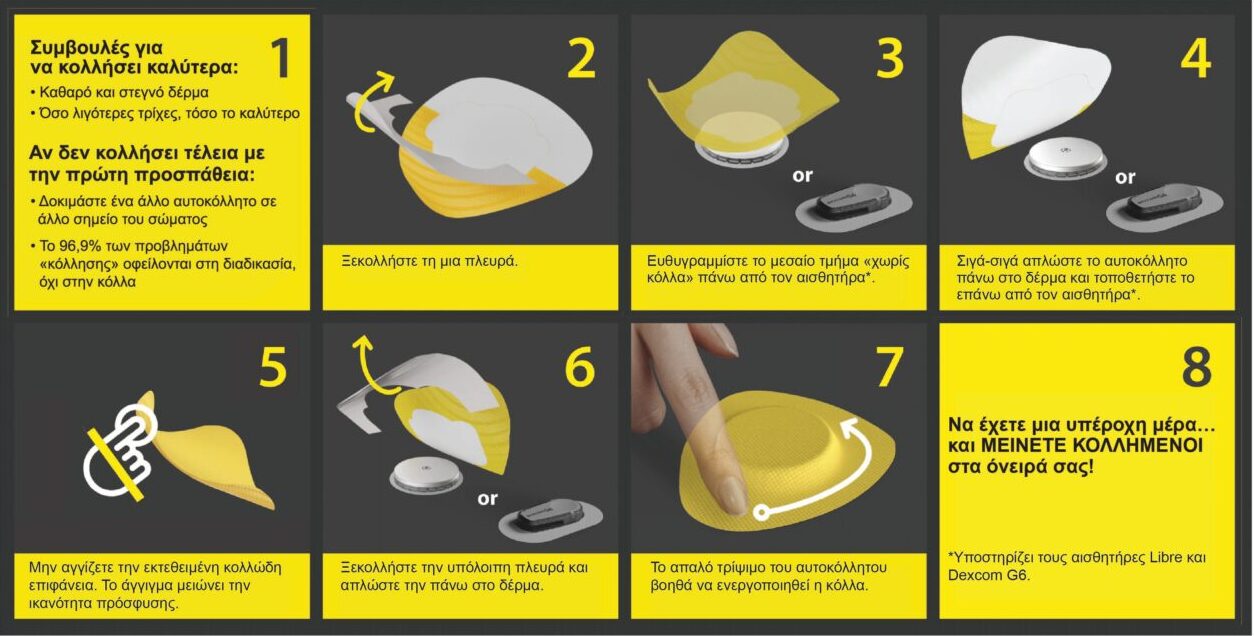 1

Συμβουλές για να κολλήσει καλύτερα:

• Καθαρό και στεγνό δέρμα
• Όσο λιγότερες τρίχες, τόσο το καλύτερο

Αν δεν κολλήσει τέλεια με την πρώτη προσπάθεια:

• Δοκιμάστε ένα άλλο αυτοκόλλητο σε άλλο σημείο του σώματος
• Το 96,9% των προβλημάτων «κόλλησης» οφείλονται στη διαδικασία, όχι στην κόλλα

2

Ξεκολλήστε τη μια πλευρά.

3

or

Ευθυγραμμίστε το μεσαίο τμήμα «χωρίς κόλλα» πάνω από τον αισθητήρα*.

4

or

Σιγά-σιγά απλώστε το αυτοκόλλητο πάνω στο δέρμα και τοποθετήστε το επάνω από τον αισθητήρα*.

5

Μην αγγίζετε την εκτεθειμένη κολλώδη επιφάνεια. Το άγγιγμα μειώνει την ικανότητα πρόσφυσης.

6

or

Ξεκολλήστε την υπόλοιπη πλευρά και απλώστε την πάνω στο δέρμα.

7

Το απαλό τρίψιμο του αυτοκόλλητου βοηθά να ενεργοποιηθεί η κόλλα.

8

Να έχετε μια υπέροχη μέρα… και ΜΕΙΝΕΤΕ ΚΟΛΛΗΜΕΝΟΙ στα όνειρά σας!

*Υποστηρίζει τους αισθητήρες Libre και Dexcom G6.